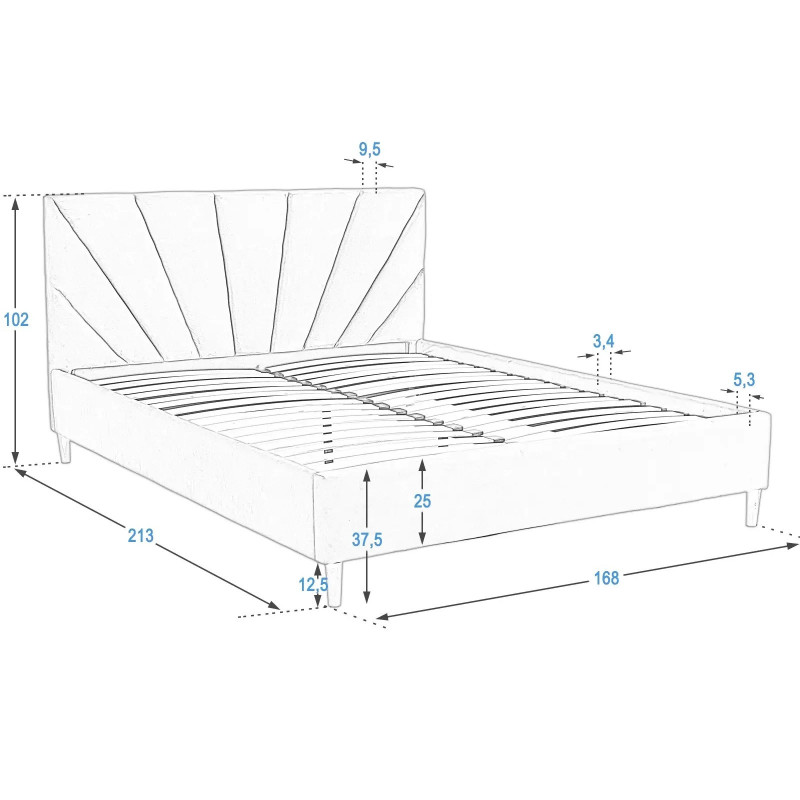 9,5

102

3,4

5,3

25

37,5

213

12,5

168