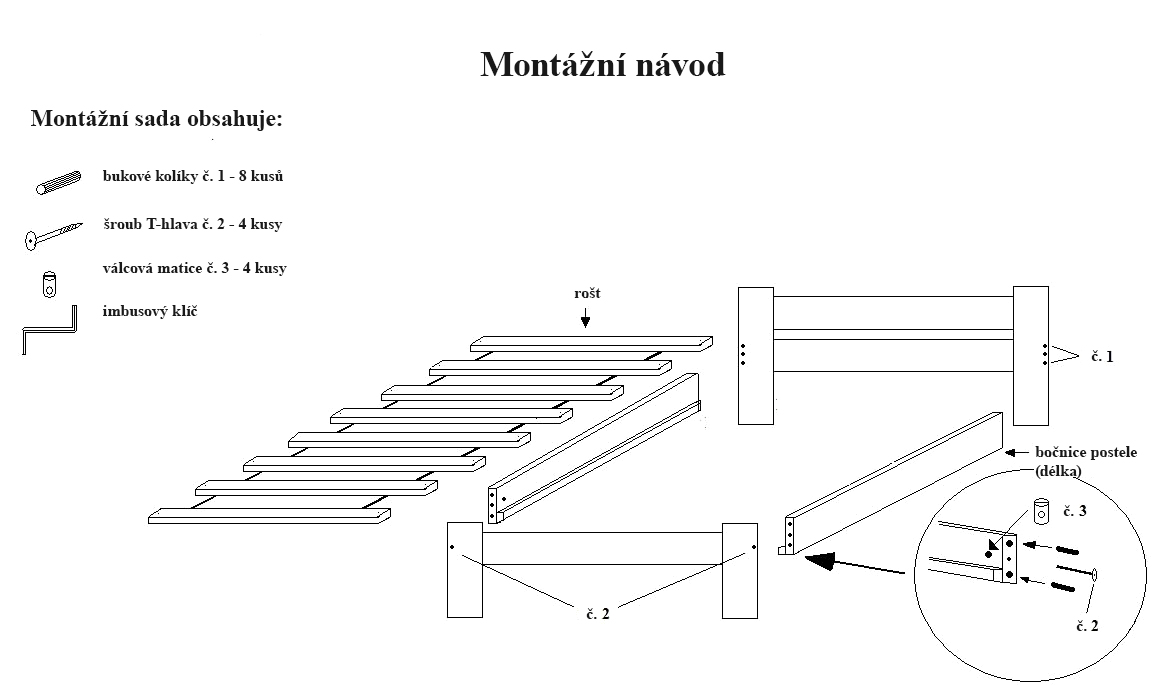 Montážní návod

Montážní sada obsahuje:

bukové kolíky č. 1 - 8 kusů

šroub T-hlava č. 2 - 4 kusy

válcová matice č. 3 - 4 kusy

imbusový klíč

rošt

č. 1

bočnice postele (délka)

č. 3

č. 2

č. 2